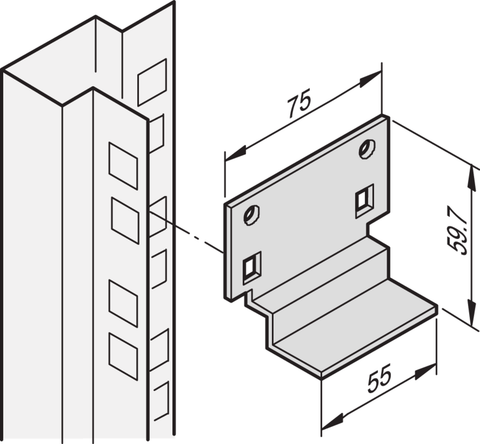 75
59.7
55