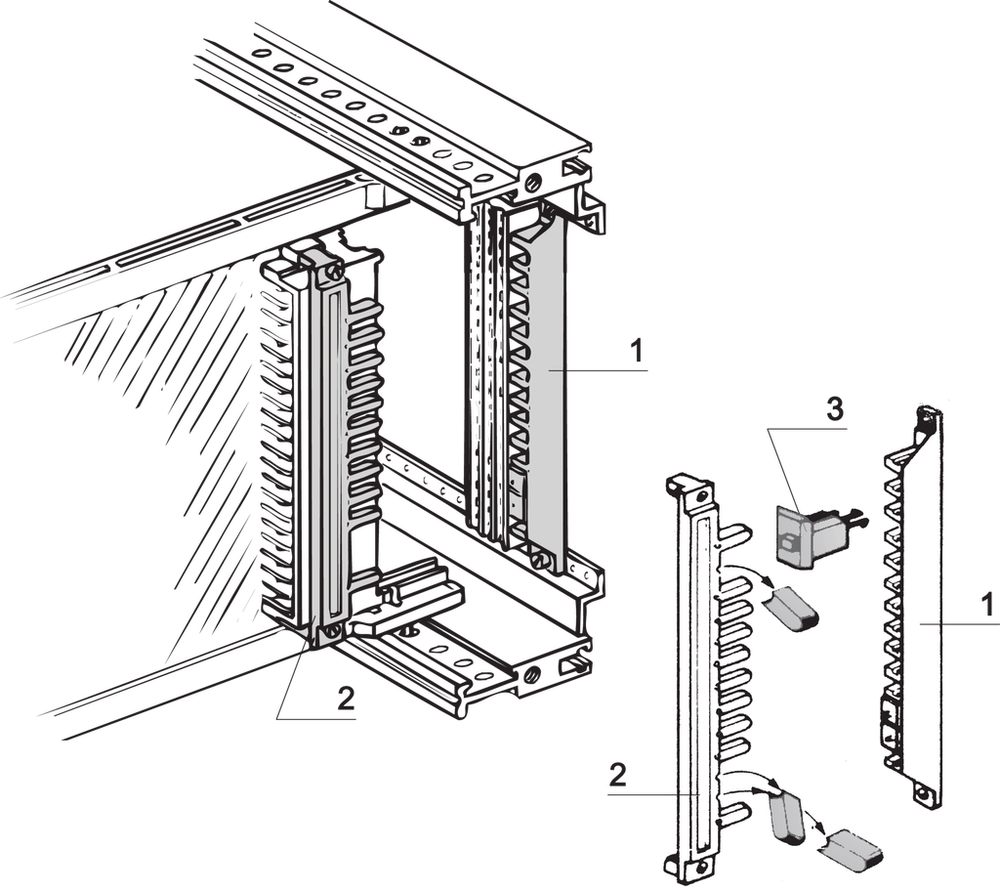 1
3
1
2
2